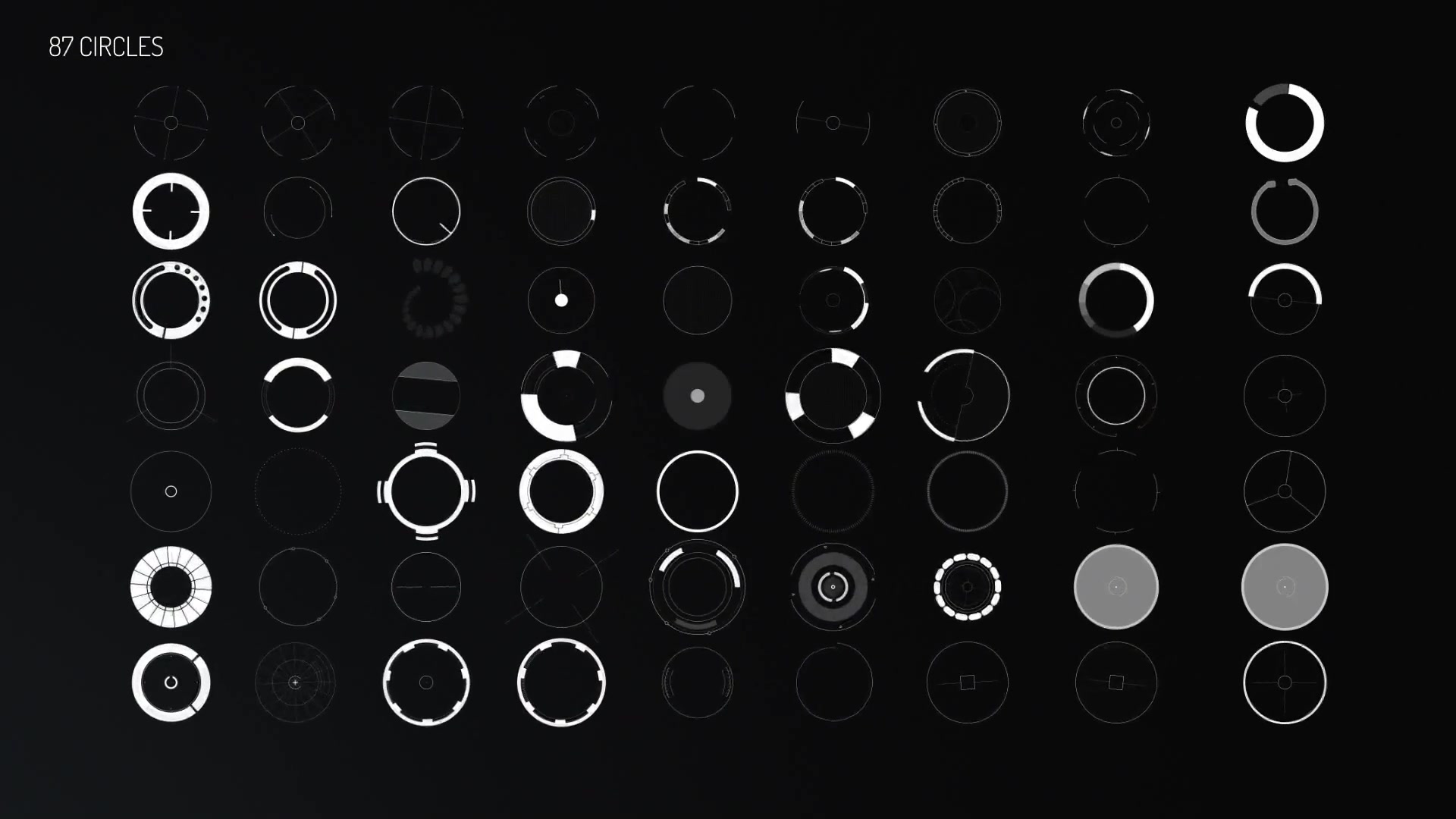 87 CIRCLES