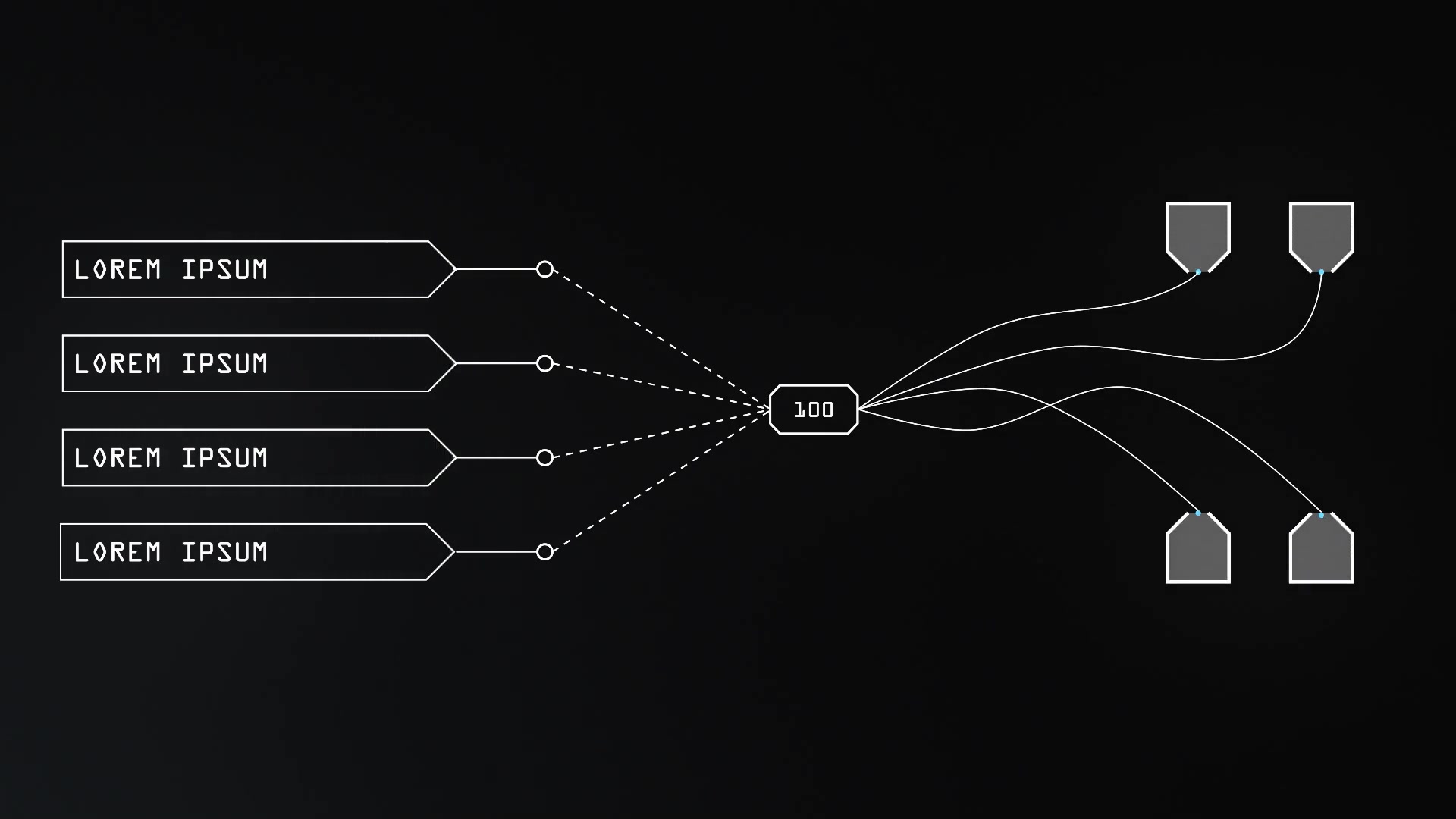 LOREM IPSUM

LOREM IPSUM

LOREM IPSUM

LOREM IPSUM

100