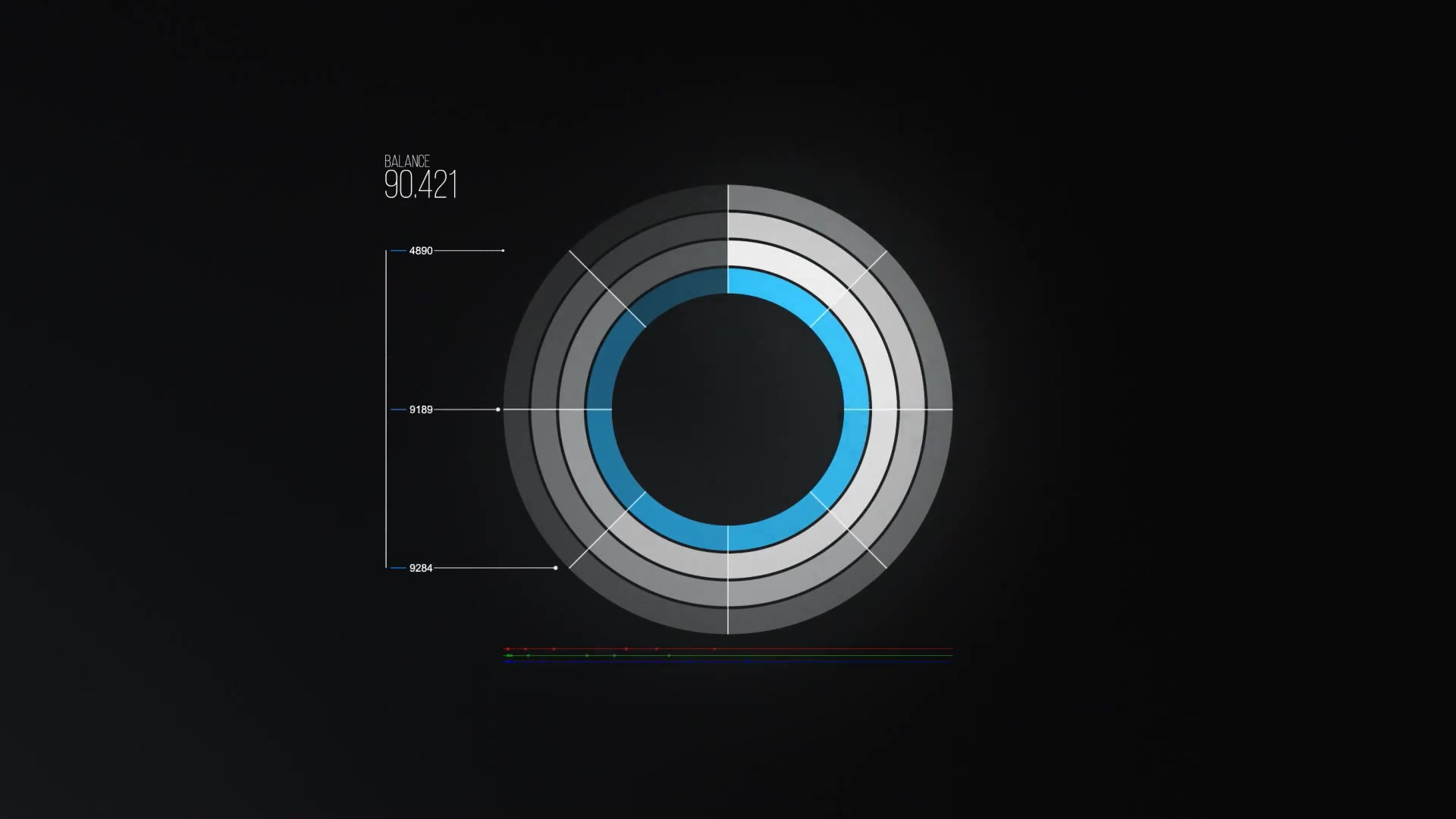 BALANCE
90.421

4890

9189

9284