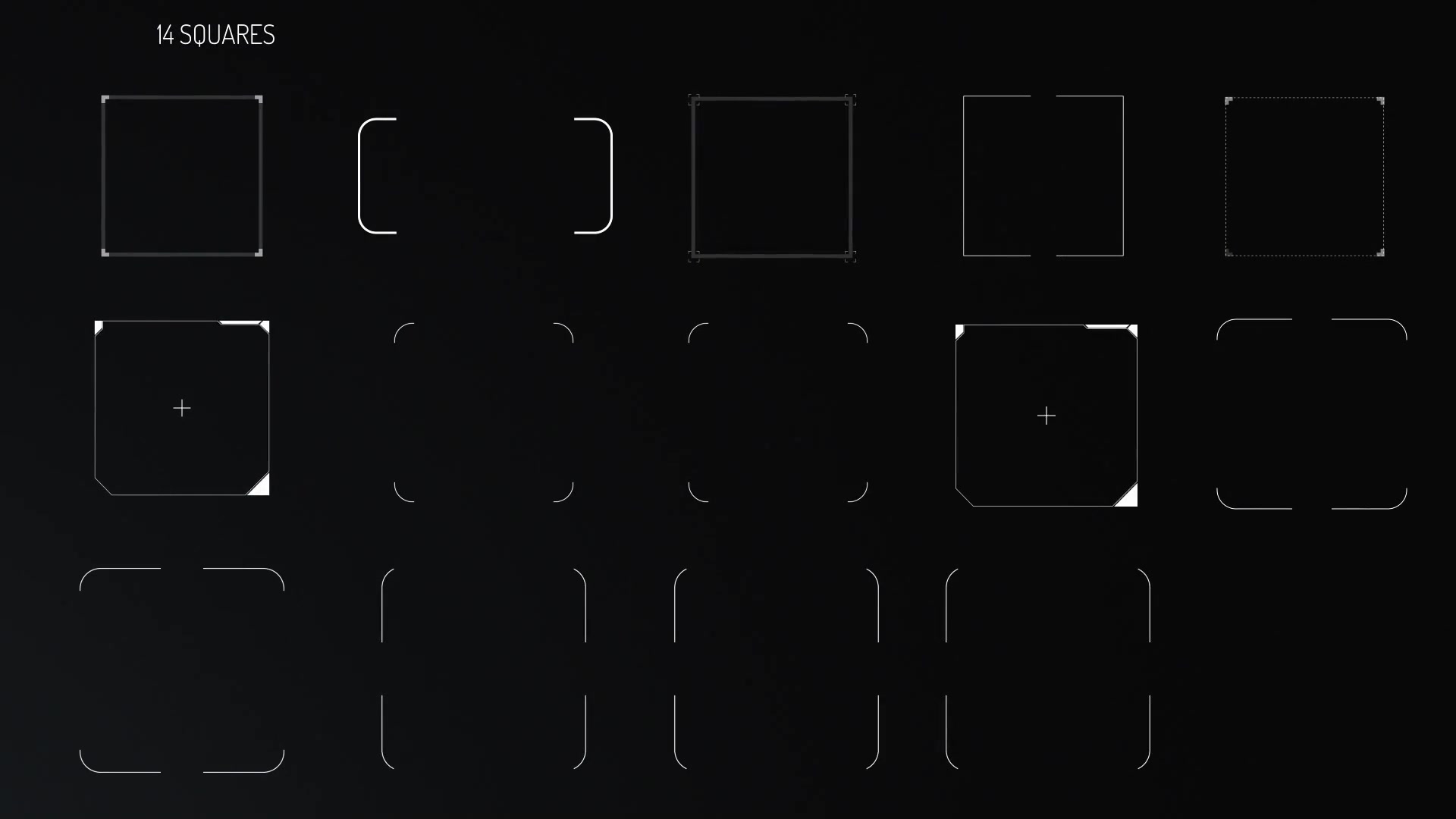 14 SQUARES