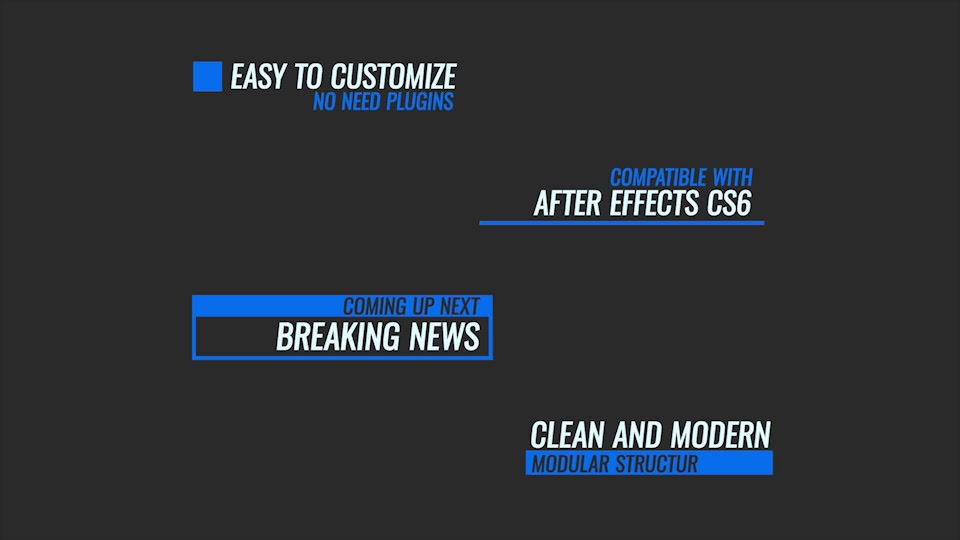 EASY TO CUSTOMIZE
NO NEED PLUGINS

COMPATIBLE WITH
AFTER EFFECTS CS6

COMING UP NEXT
BREAKING NEWS

CLEAN AND MODERN
MODULAR STRUCTUR