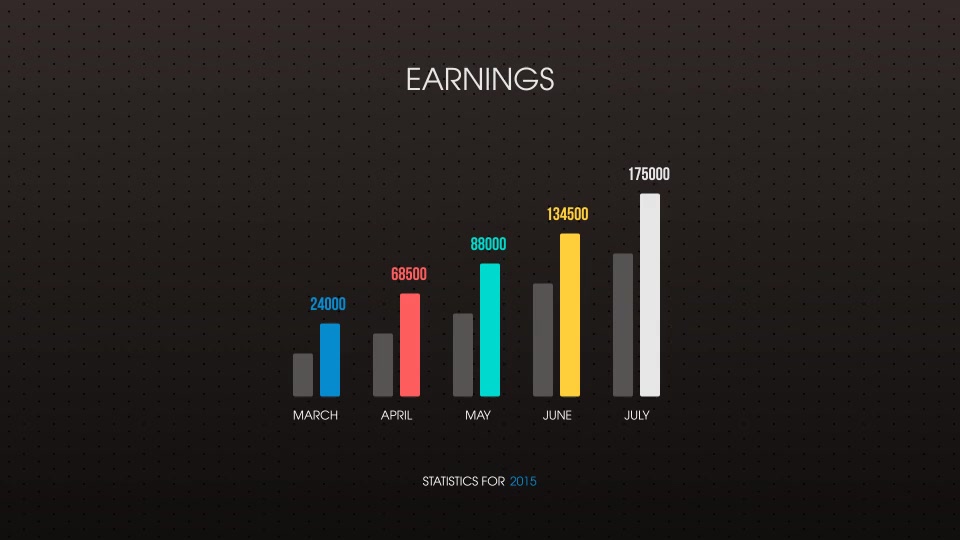 EARNINGS

24000
68500
88000
134500
175000

MARCH
APRIL
MAY
JUNE
JULY

STATISTICS FOR 2015