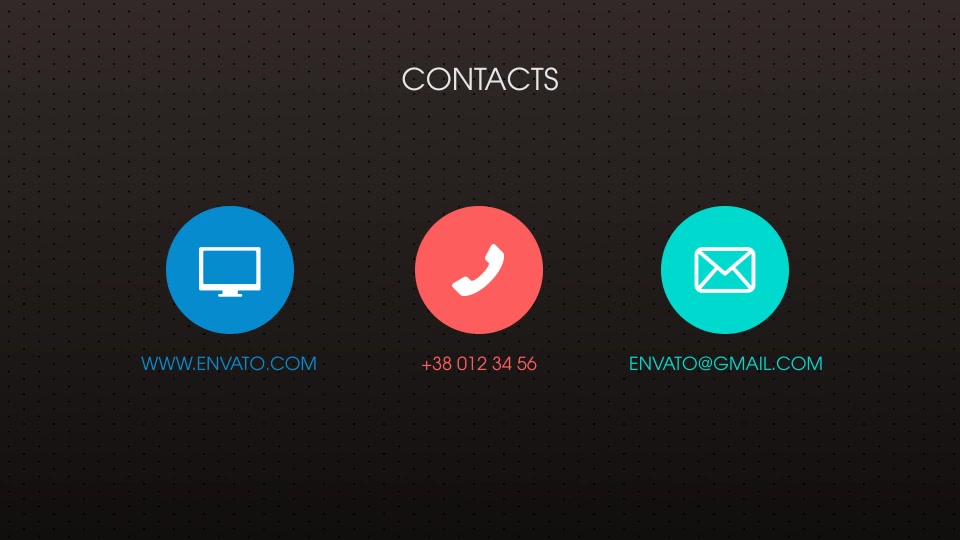 CONTACTS

WWW.ENVATO.COM

+38 012 34 56

ENVATO@GMAIL.COM