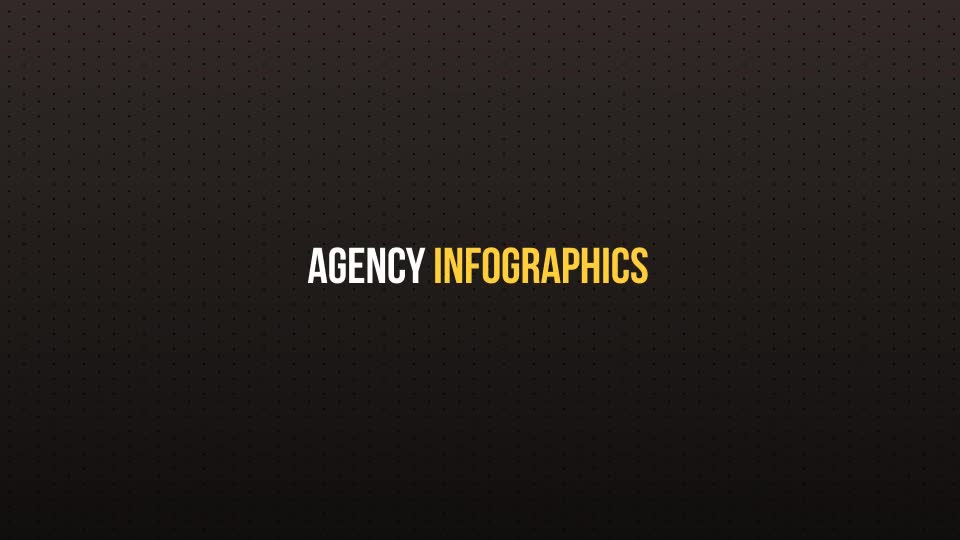 AGENCY INFOGRAPHICS