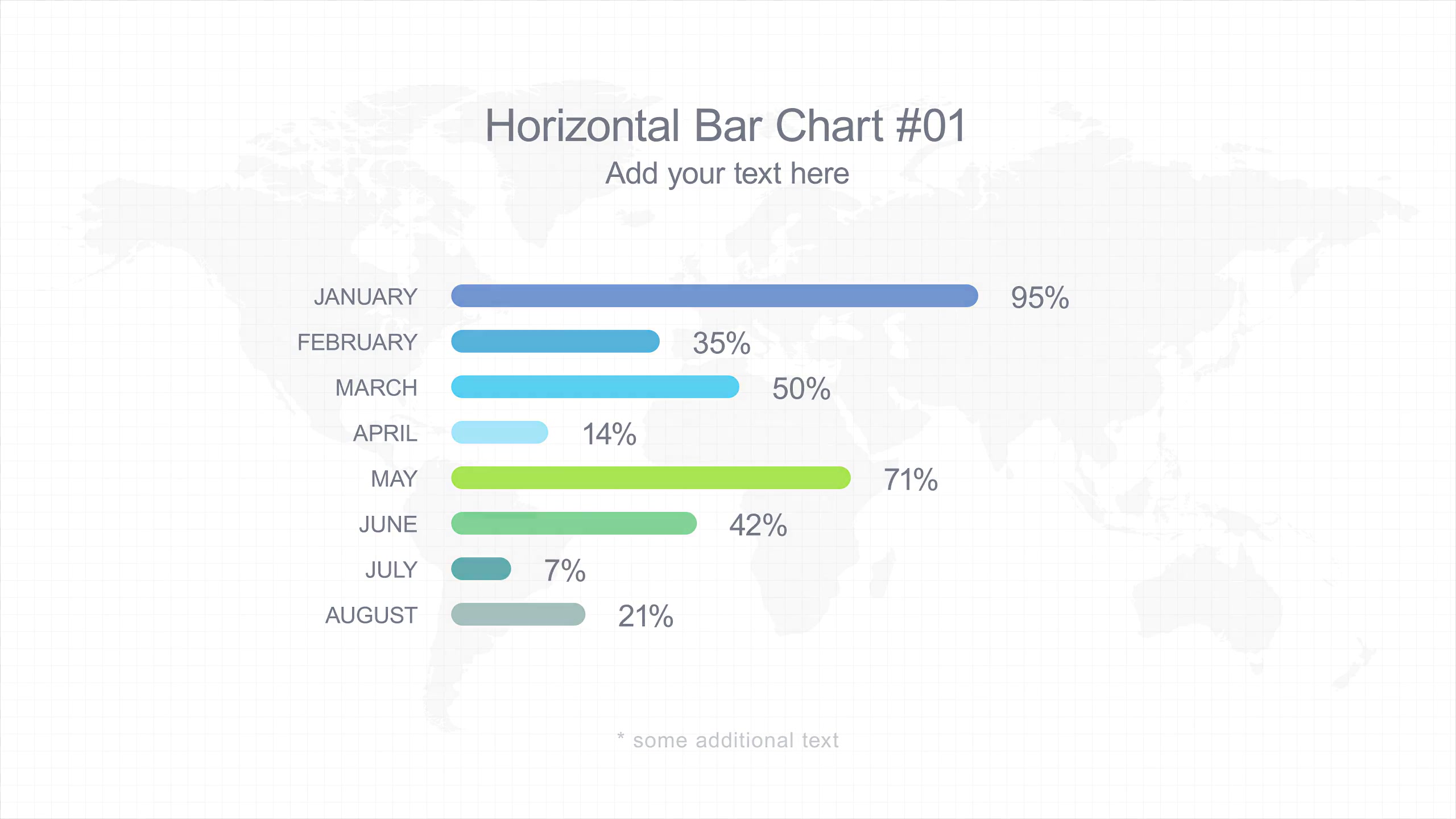 Horizontal Bar Chart #01
Add your text here

JANUARY 95%
FEBRUARY 35%
MARCH 50%
APRIL 14%
MAY 71%
JUNE 42%
JULY 7%
AUGUST 21%

* some additional text