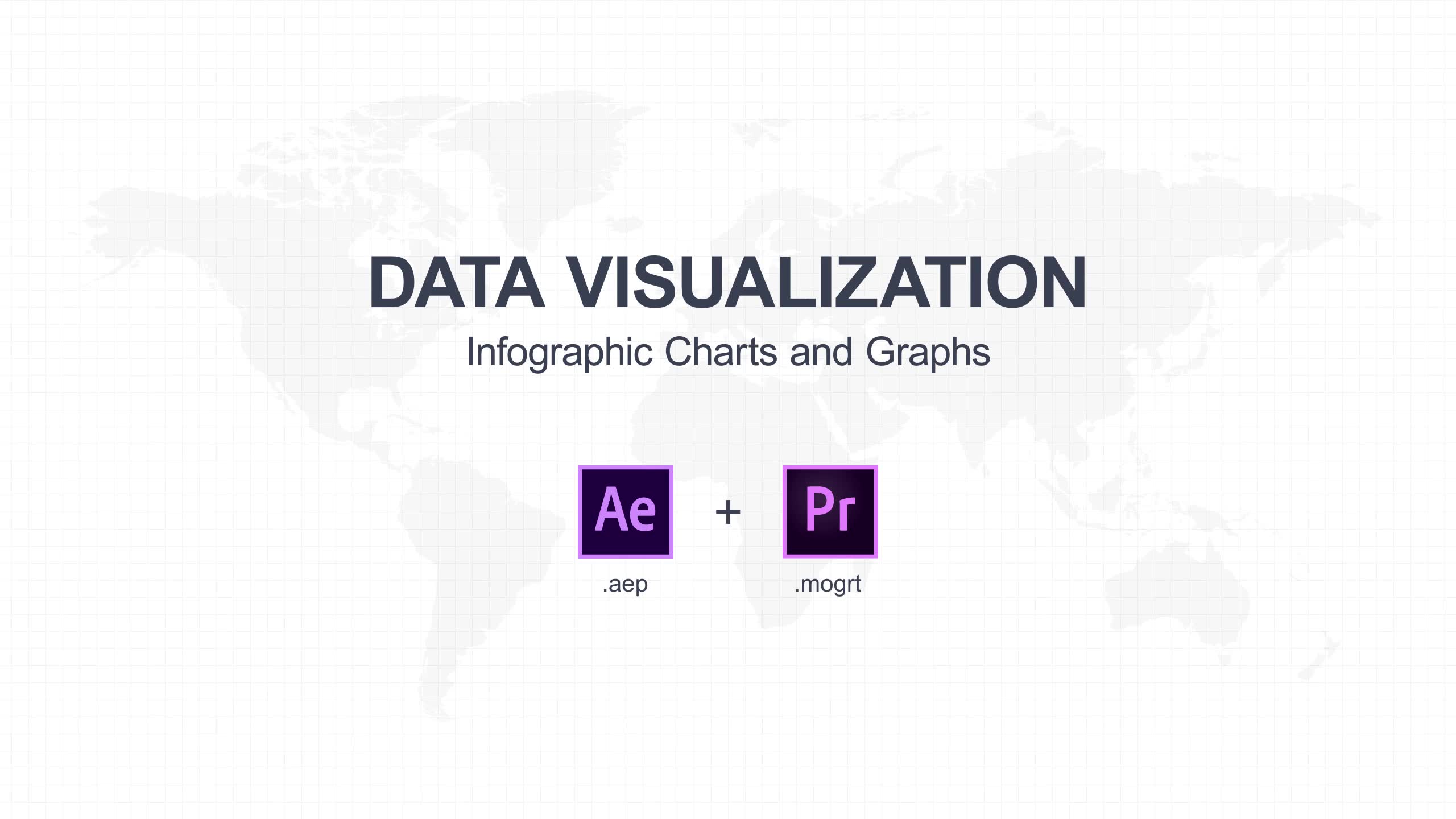 DATA VISUALIZATION

Infographic Charts and Graphs

Ae + Pr

.aep .mogrt