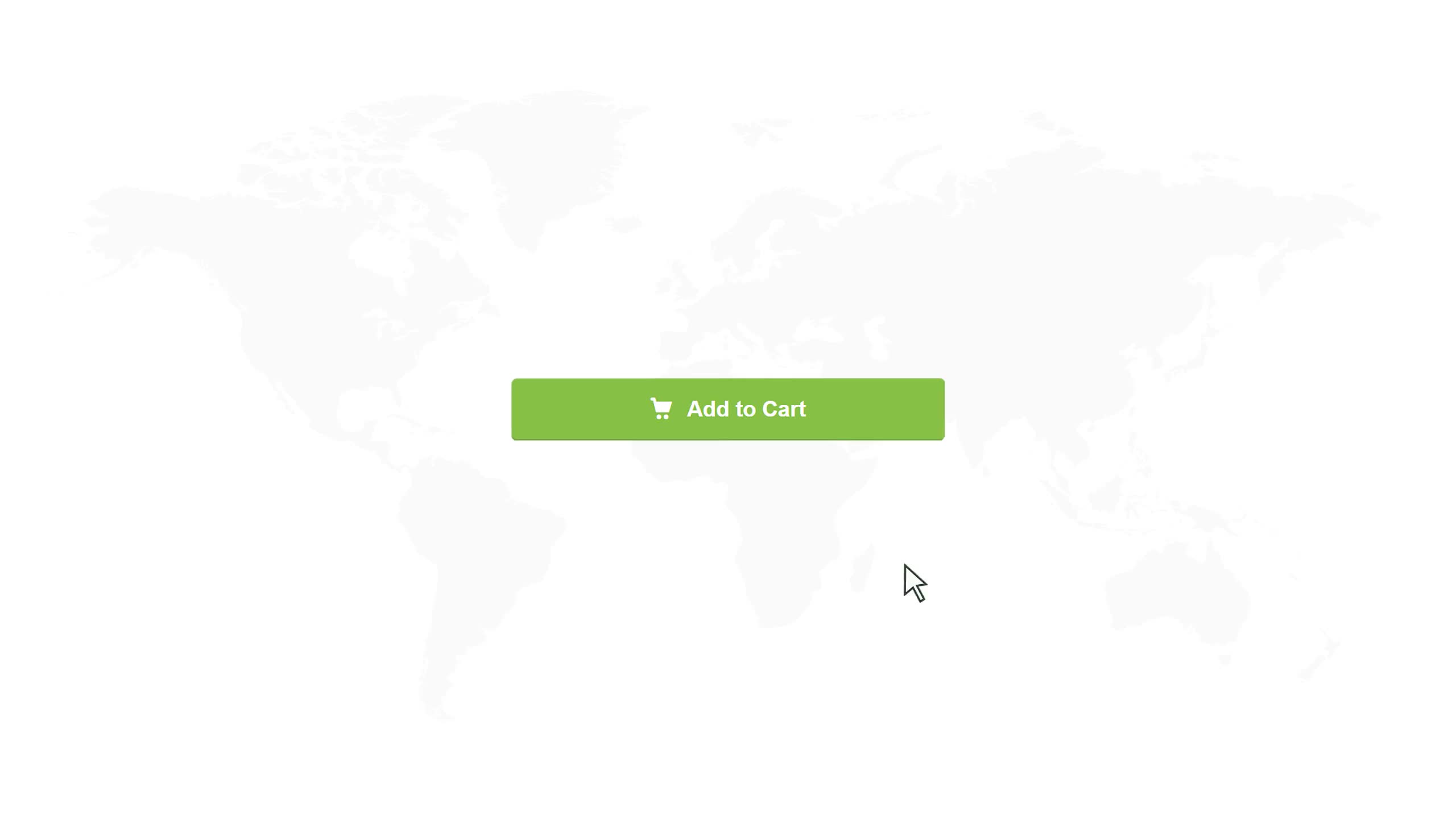 Add to Cart