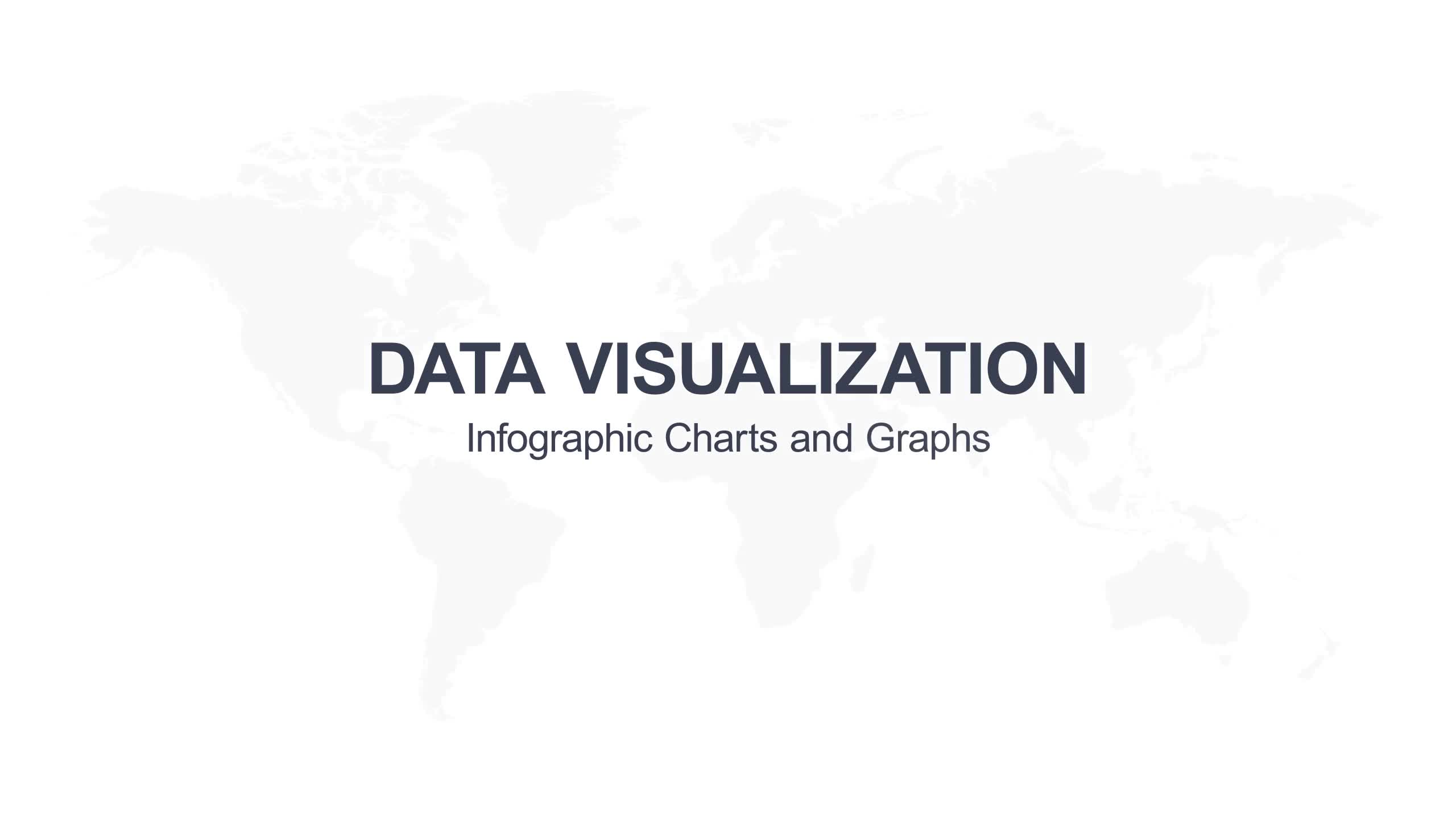 DATA VISUALIZATION
Infographic Charts and Graphs