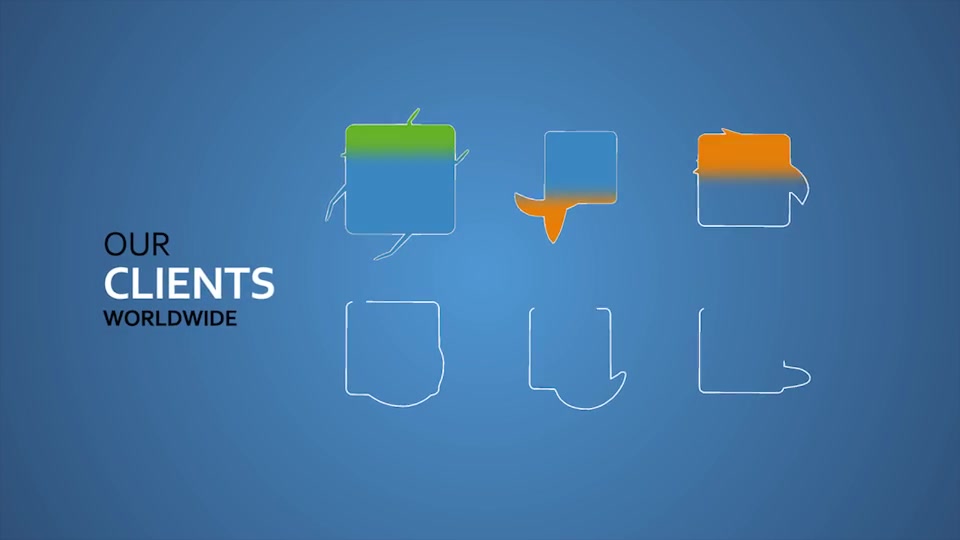 OUR
CLIENTS
WORLDWIDE