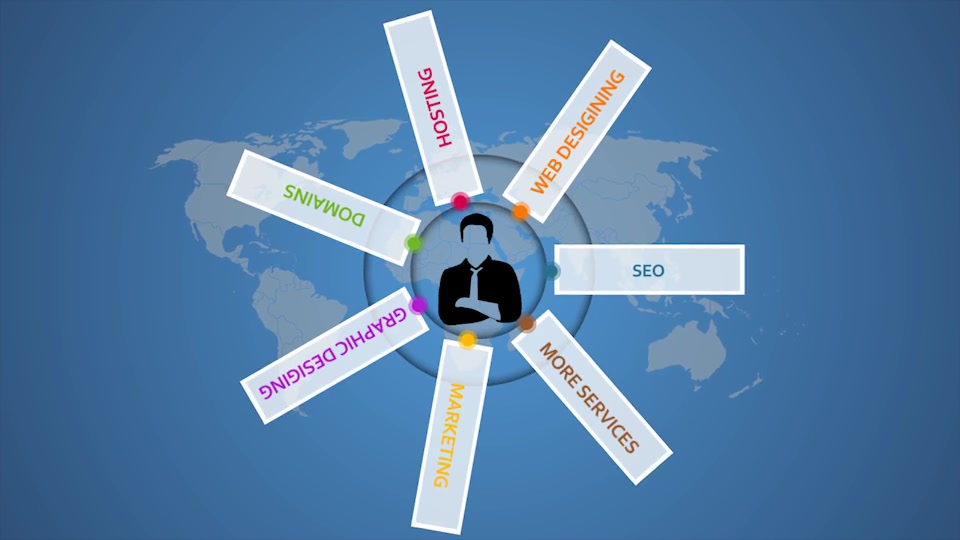 HOSTING

WEB DESIGINING

SEO

MORE SERVICES

MARKETING

GRAPHIC DESIGING

DOMAINS