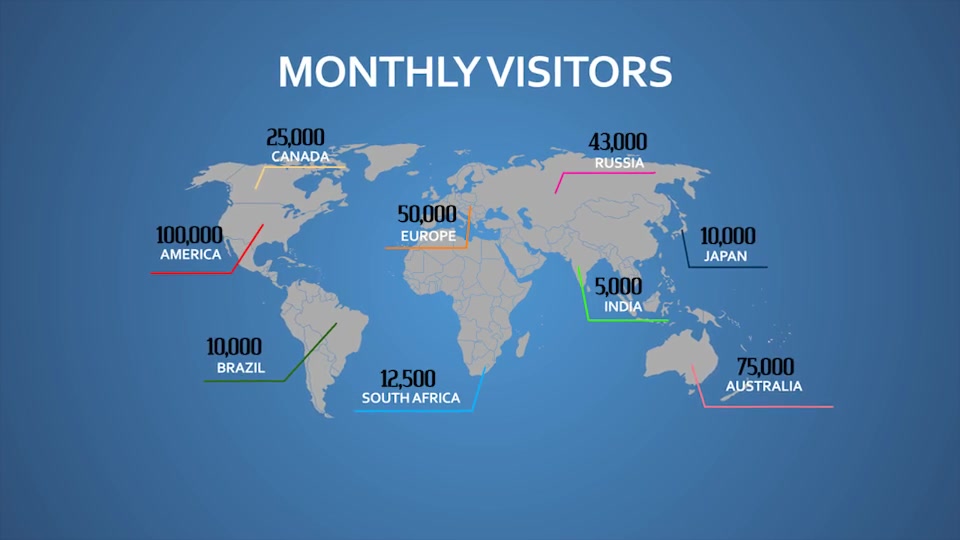 MONTHLY VISITORS

25,000
CANADA

43,000
RUSSIA

50,000
EUROPE

100,000
AMERICA

10,000
JAPAN

5,000
INDIA

10,000
BRAZIL

12,500
SOUTH AFRICA

75,000
AUSTRALIA