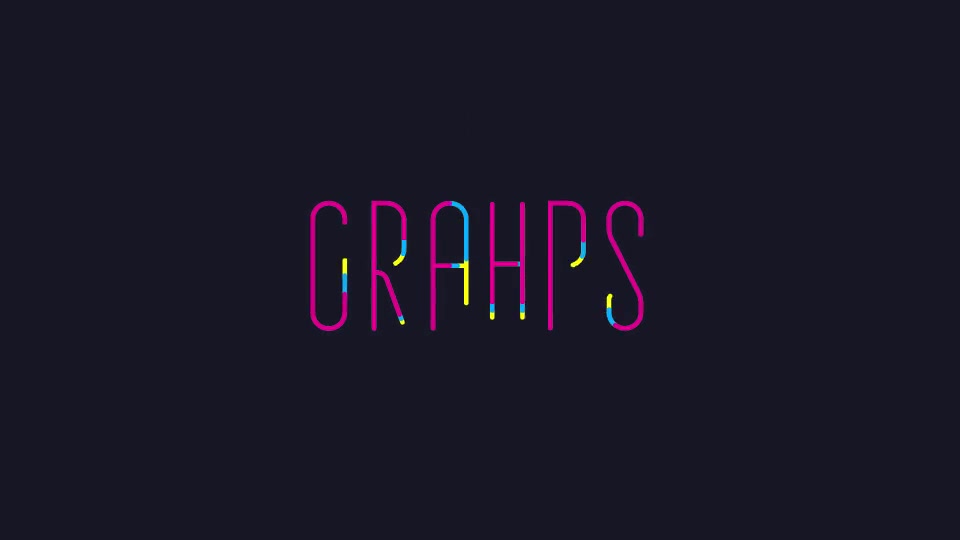 GRAHPS