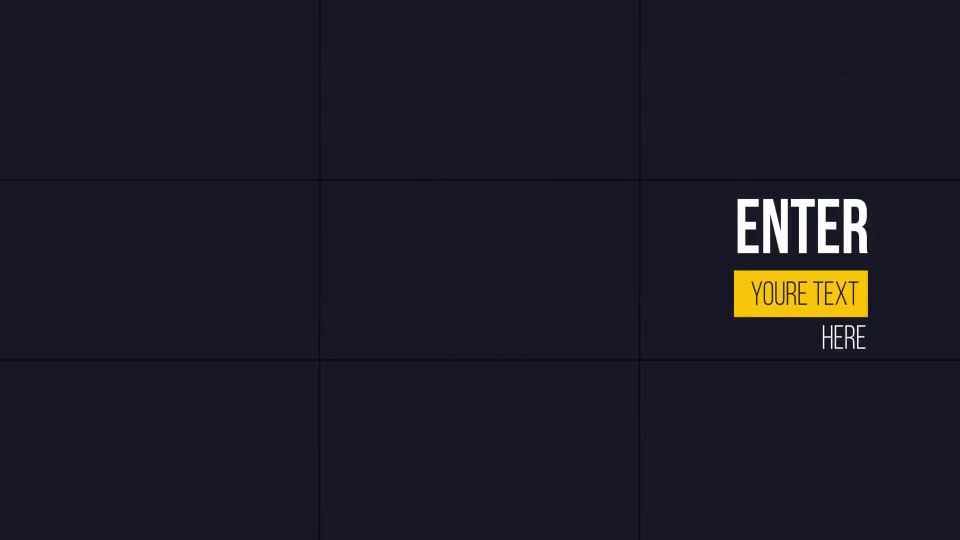 ENTER
YOURE TEXT
HERE