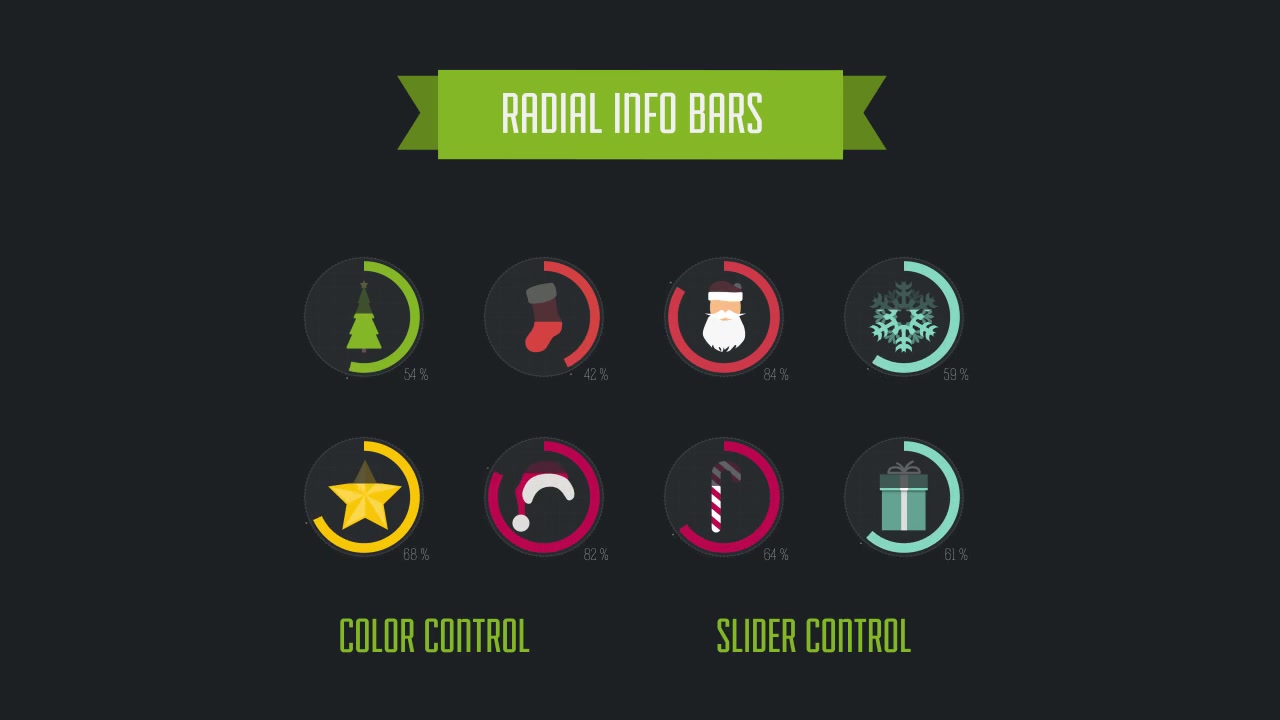 RADIAL INFO BARS

54 %

42 %

84 %

59 %

68 %

82 %

64 %

61 %

COLOR CONTROL

SLIDER CONTROL