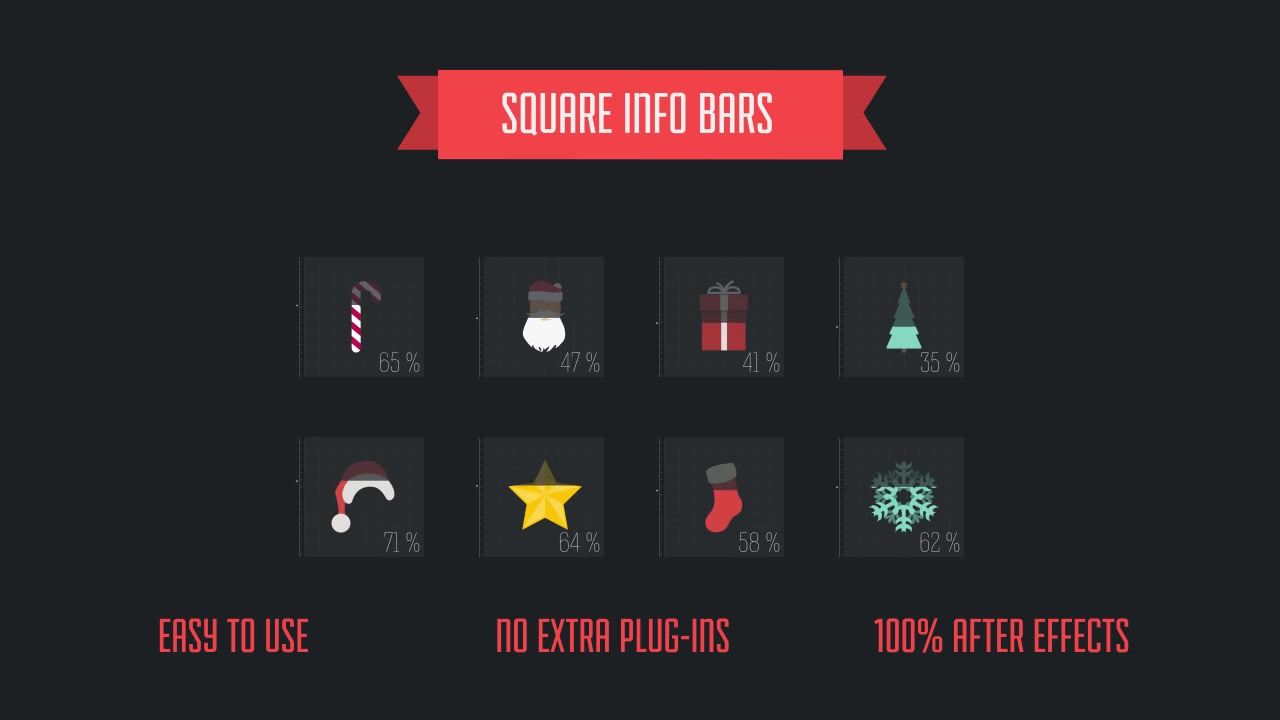 SQUARE INFO BARS

65 %

47 %

41 %

35 %

71 %

64 %

58 %

62 %

EASY TO USE

NO EXTRA PLUG-INS

100% AFTER EFFECTS