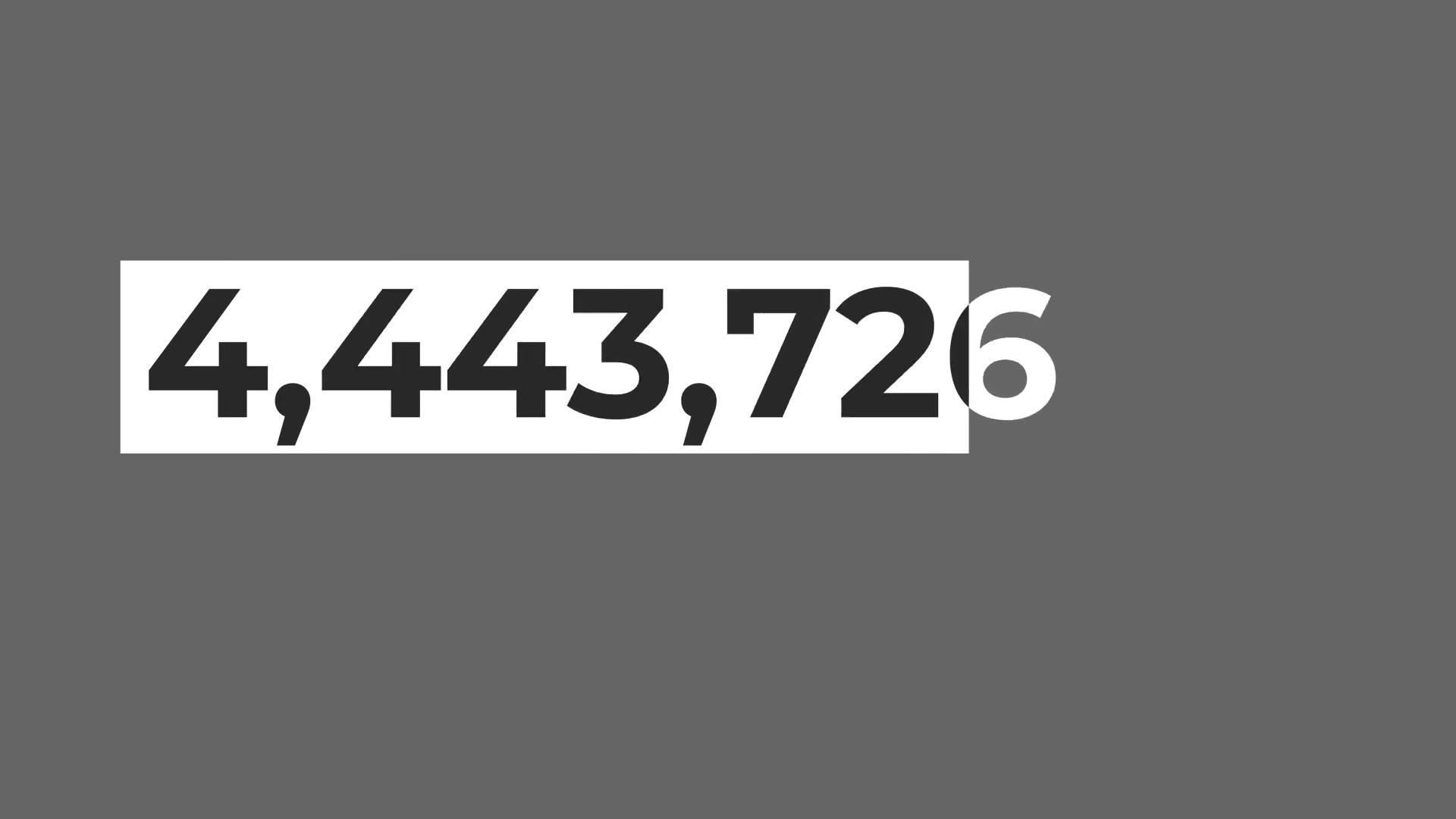 4,443,726